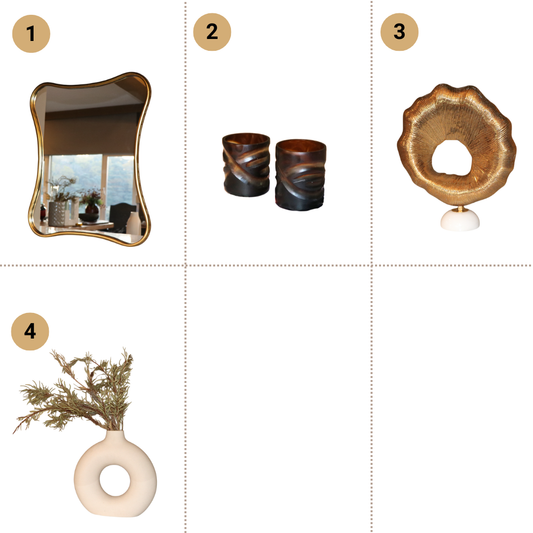 1

2

3

4